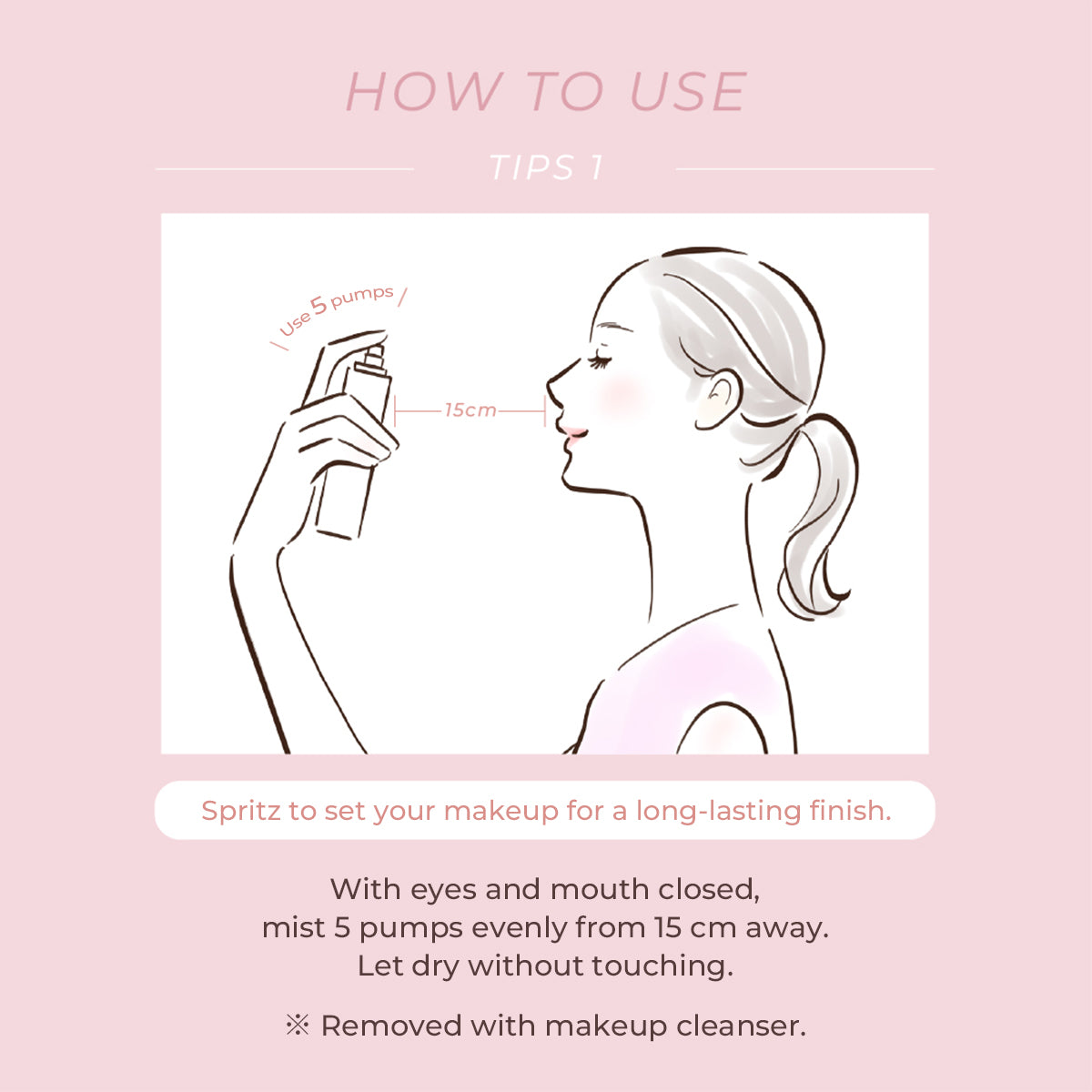 HOW TO USE

TIPS 1

\ Use 5 pumps /

15cm

Spritz to set your makeup for a long-lasting finish.

With eyes and mouth closed, mist 5 pumps evenly from 15 cm away. Let dry without touching.

※ Removed with makeup cleanser.